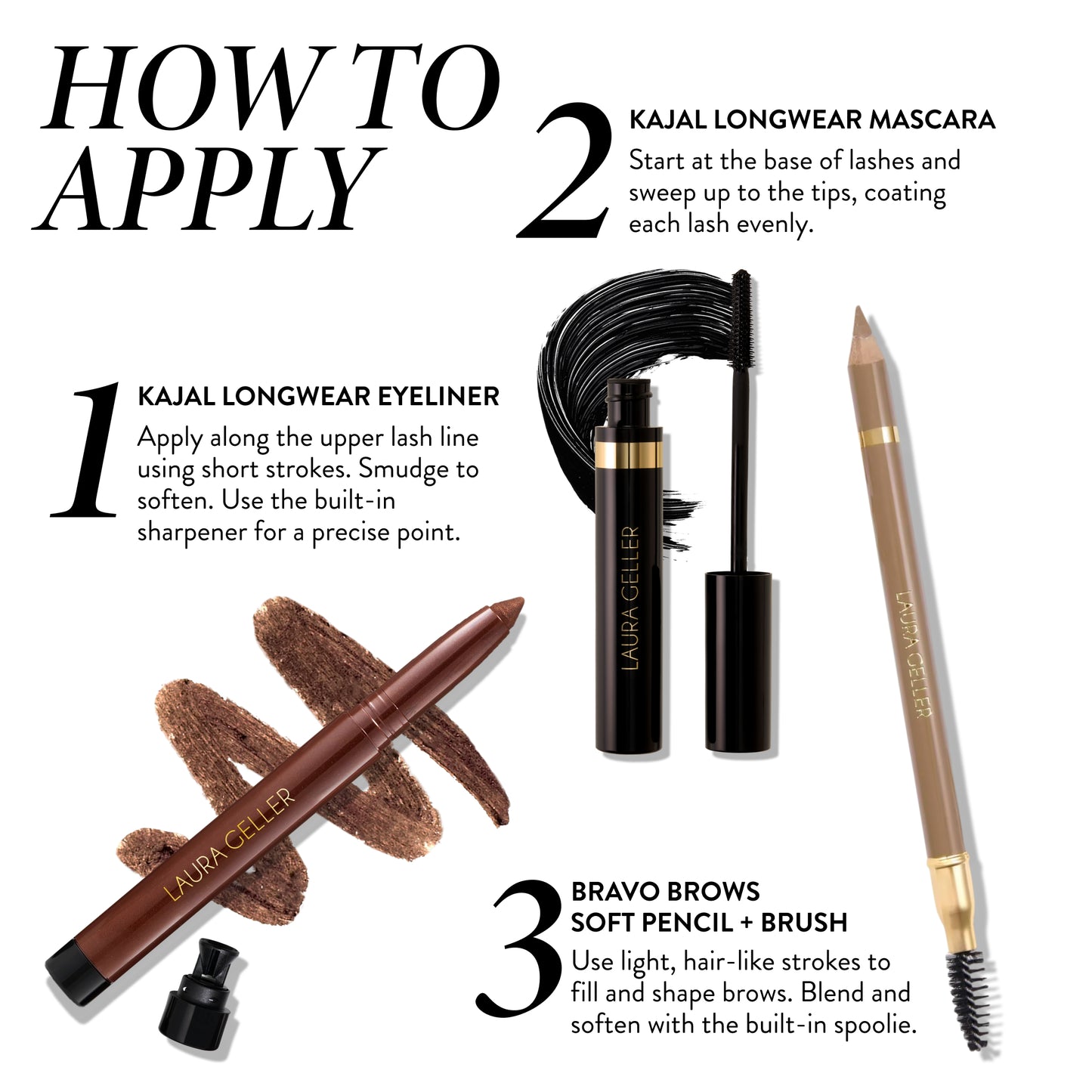 HOW TO APPLY

2 KAJAL LONGWEAR MASCARA
Start at the base of lashes and sweep up to the tips, coating each lash evenly.

1 KAJAL LONGWEAR EYELINER
Apply along the upper lash line using short strokes. Smudge to soften. Use the built-in sharpener for a precise point.

LAURA GELLER

LAURA GELLER

LAURA GELLER

3 BRAVO BROWS SOFT PENCIL + BRUSH
Use light, hair-like strokes to fill and shape brows. Blend and soften with the built-in spoolie.