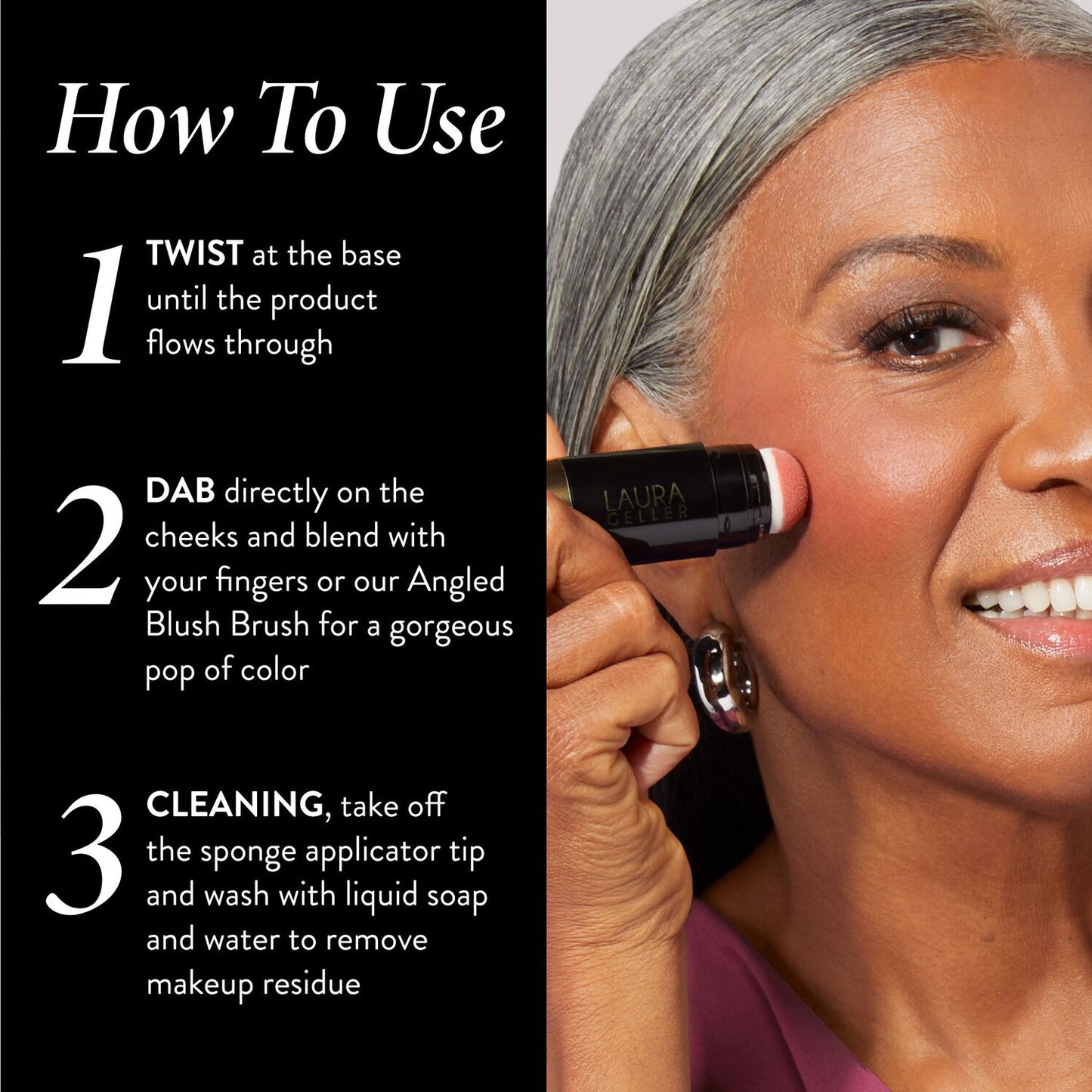 How To Use

1 TWIST at the base until the product flows through

2 DAB directly on the cheeks and blend with your fingers or our Angled Blush Brush for a gorgeous pop of color

3 CLEANING, take off the sponge applicator tip and wash with liquid soap and water to remove makeup residue

LAURA GELLER